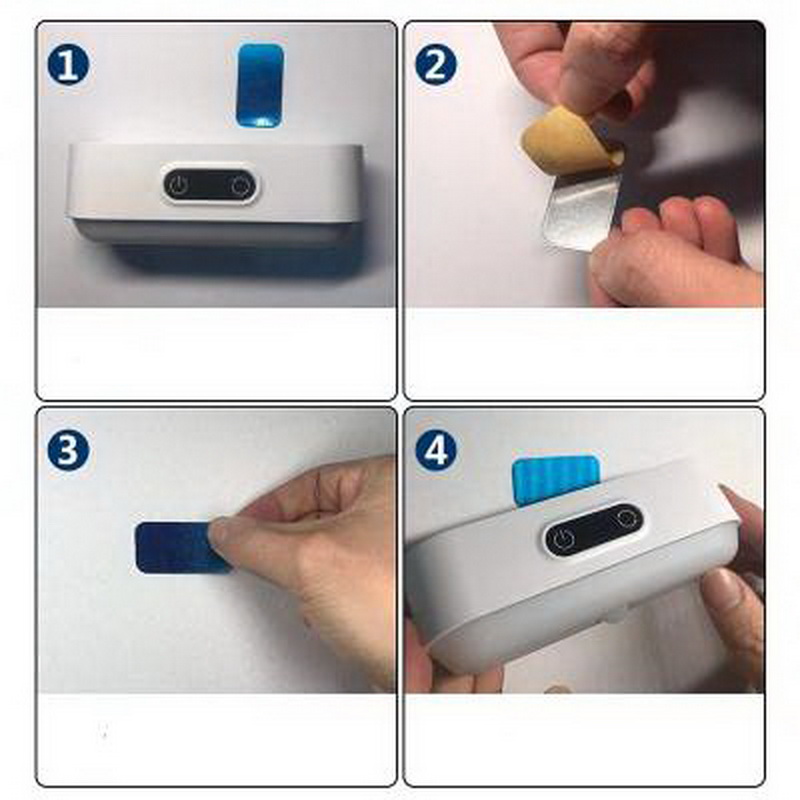 1

2

3

4